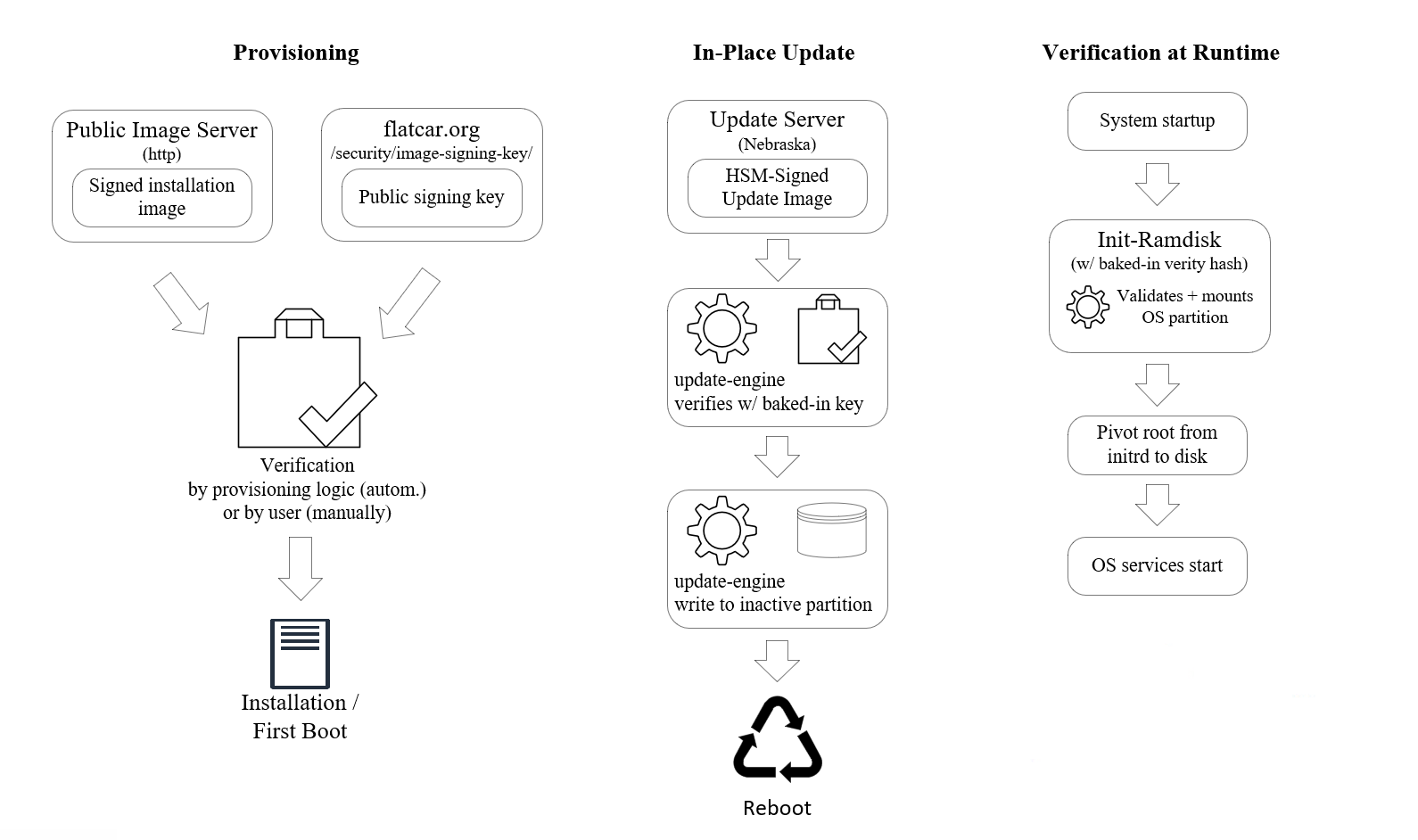 Provisioning

Public Image Server
(http)
Signed installation image

flatcar.org
/security/image-signing-key/
Public signing key

Verification
by provisioning logic (autom.)
or by user (manually)

Installation /
First Boot

In-Place Update

Update Server
(Nebraska)
HSM-Signed Update Image

update-engine
verifies w/ baked-in key

update-engine
write to inactive partition

Reboot

Verification at Runtime

System startup

Init-Ramdisk
(w/ baked-in verity hash)
Validates + mounts OS partition

Pivot root from initrd to disk

OS services start